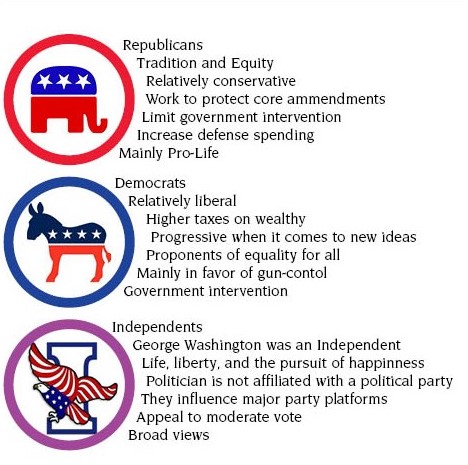 Republicans
Tradition and Equity
Relatively conservative
Work to protect core ammendments
Limit government intervention
Increase defense spending
Mainly Pro-Life

Democrats
Relatively liberal
Higher taxes on wealthy
Progressive when it comes to new ideas
Proponents of equality for all
Mainly in favor of gun-contol
Government intervention

Independents
George Washington was an Independent
Life, liberty, and the pursuit of happinness
Politician is not affiliated with a political party
They influence major party platforms
Appeal to moderate vote
Broad views