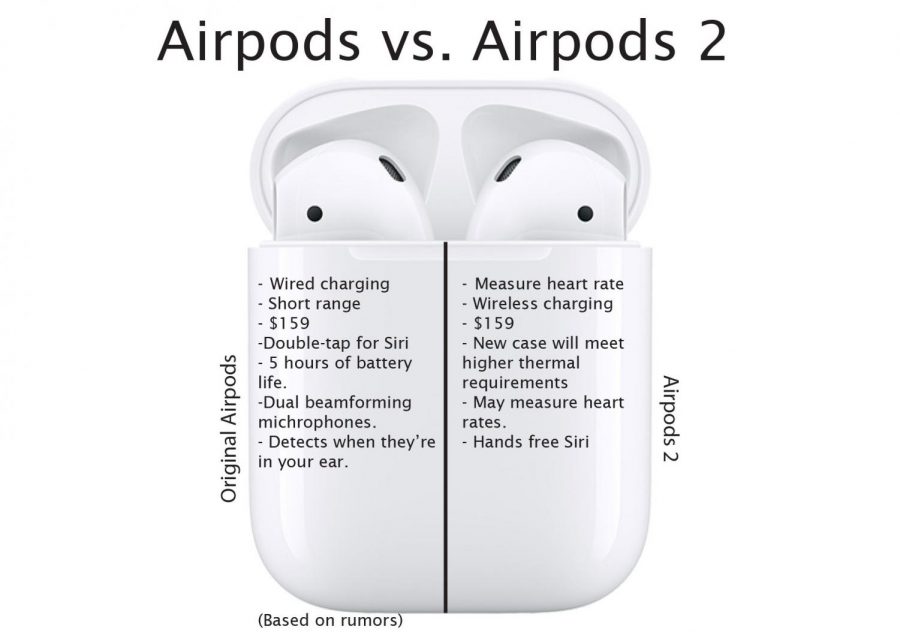 Airpods vs. Airpods 2

Original Airpods

- Wired charging
- Short range
- $159
-Double-tap for Siri
- 5 hours of battery life.
-Dual beamforming microphones.
- Detects when they're in your ear.

- Measure heart rate
- Wireless charging
- $159
- New case will meet higher thermal requirements
- May measure heart rates.
- Hands free Siri

Airpods 2

(Based on rumors)